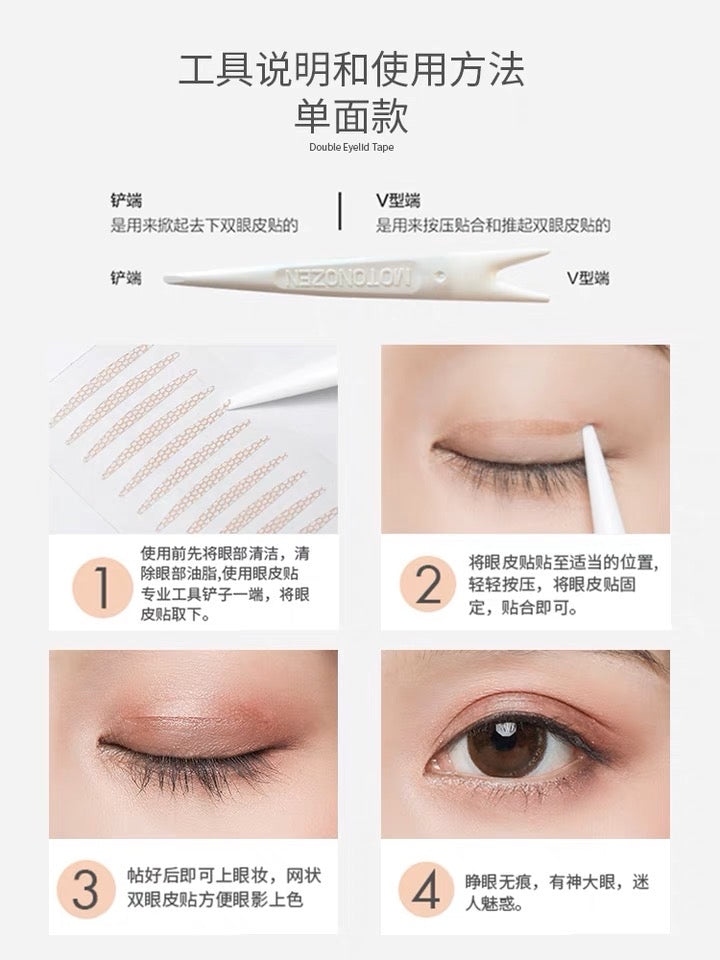 工具说明和使用方法
单面款
Double Eyelid Tape

铲端
是用来掀起去下双眼皮贴的

V型端
是用来按压贴合和推起双眼皮贴的

铲端

MOTONOZEN

V型端

1
使用前先将眼部清洁，清除眼部油脂,使用眼皮贴专业工具铲子一端，将眼皮贴取下。

2
将眼皮贴贴至适当的位置，轻轻按压，将眼皮贴固定，贴合即可。

3
帖好后即可上眼妆，网状双眼皮贴方便眼影上色

4
睁眼无痕，有神大眼，迷人魅惑。