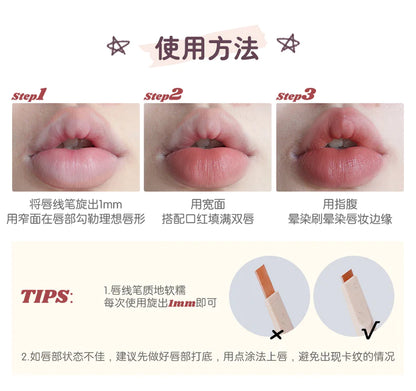 使用方法

Step1

将唇线笔旋出1mm
用窄面在唇部勾勒理想唇形

Step2

用宽面
搭配口红填满双唇

Step3

用指腹
晕染刷晕染唇妆边缘

TIPS:

1.唇线笔质地软糯
每次使用旋出1mm即可

×

√

2.如唇部状态不佳，建议先做好唇部打底，用点涂法上唇，避免出现卡纹的情况